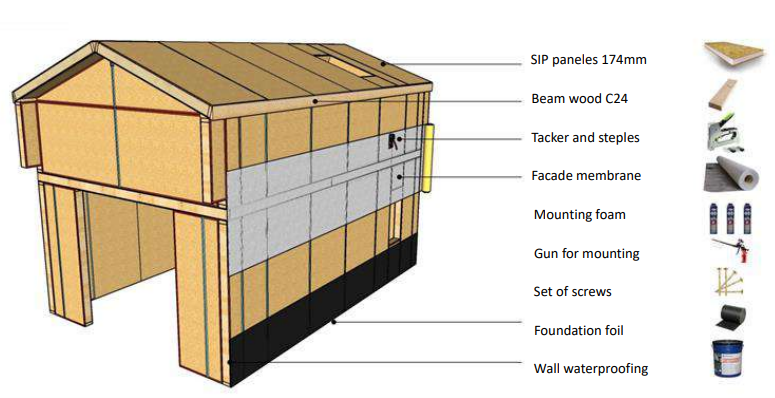 SIP paneles 174mm
Beam wood C24
Tacker and steples
Facade membrane
Mounting foam
Gun for mounting
Set of screws
Foundation foil
Wall waterproofing